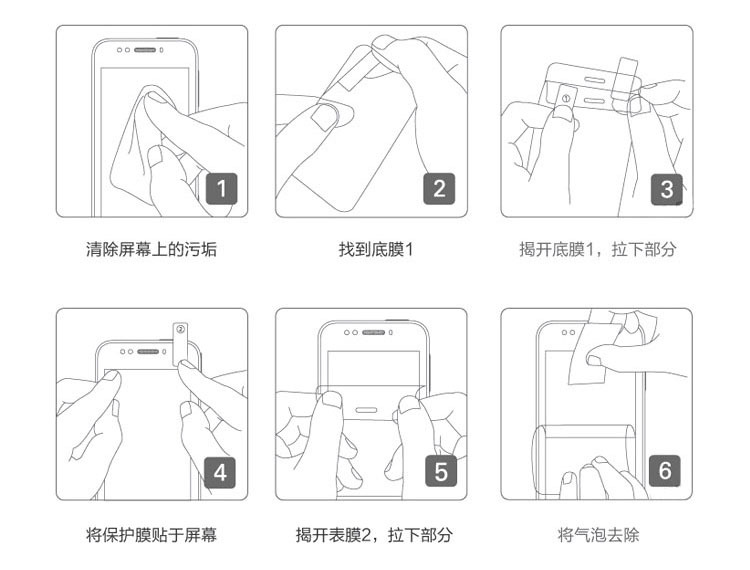 1

清除屏幕上的污垢

2

找到底膜1

①

3

揭开底膜1，拉下部分

②

4

将保护膜贴于屏幕

5

揭开表膜2，拉下部分

6

将气泡去除